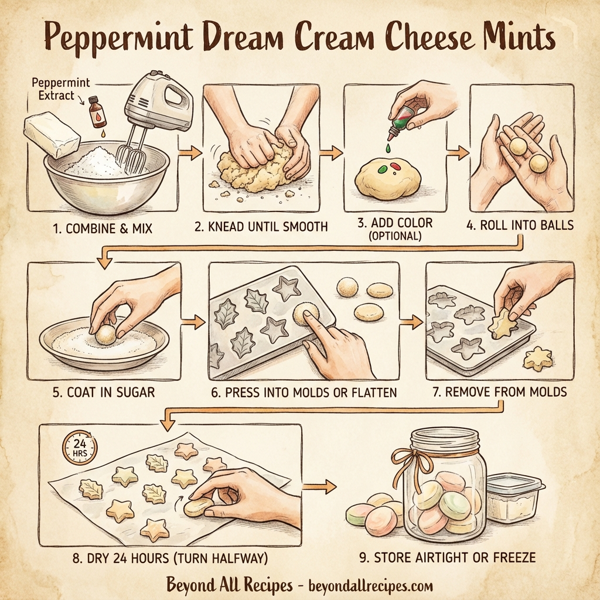 Peppermint Dream Cream Cheese Mints

Peppermint Extract

1. COMBINE & MIX

2. KNEAD UNTIL SMOOTH

3. ADD COLOR (OPTIONAL)

4. ROLL INTO BALLS

5. COAT IN SUGAR

6. PRESS INTO MOLDS OR FLATTEN

7. REMOVE FROM MOLDS

24 HRS

8. DRY 24 HOURS (TURN HALFWAY)

9. STORE AIRTIGHT OR FREEZE

Beyond All Recipes - beyondallrecipes.com