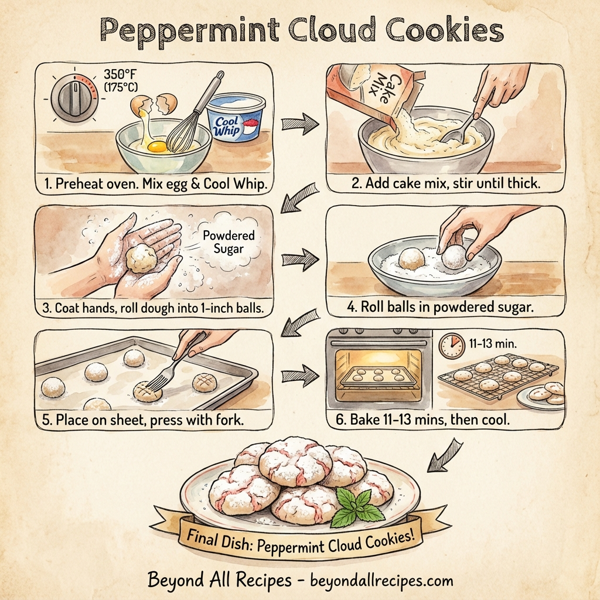 Peppermint Cloud Cookies

350°F (175°C)

Cool Whip

1. Preheat oven. Mix egg & Cool Whip.

Cake Mix

2. Add cake mix, stir until thick.

Powdered Sugar

3. Coat hands, roll dough into 1-inch balls.

4. Roll balls in powdered sugar.

5. Place on sheet, press with fork.

11-13 min.

6. Bake 11-13 mins, then cool.

Final Dish: Peppermint Cloud Cookies!

Beyond All Recipes - beyondallrecipes.com