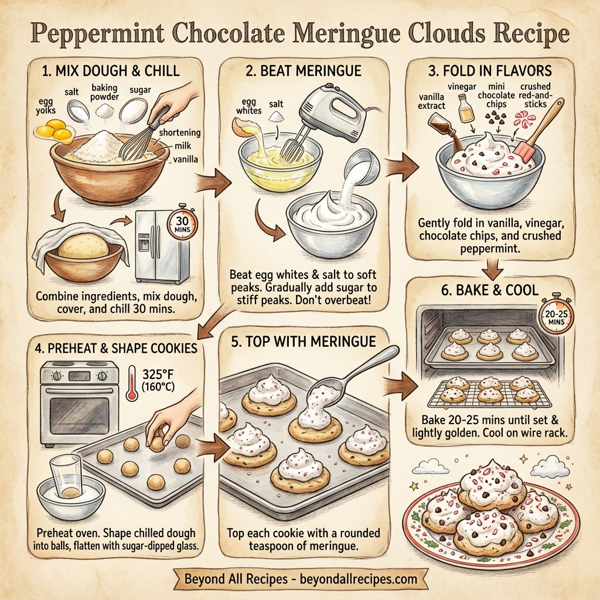 Peppermint Chocolate Meringue Clouds Recipe

1. MIX DOUGH & CHILL

egg yolks
salt
baking powder
sugar
shortening
milk
vanilla

30 MINS

Combine ingredients, mix dough, cover, and chill 30 mins.

2. BEAT MERINGUE

egg whites
salt

Beat egg whites & salt to soft peaks. Gradually add sugar to stiff peaks. Don't overbeat!

3. FOLD IN FLAVORS

vanilla extract
vinegar
mini chocolate chips
crushed red-and-sticks

Gently fold in vanilla, vinegar, chocolate chips, and crushed peppermint.

4. PREHEAT & SHAPE COOKIES

325°F (160°C)

Preheat oven. Shape chilled dough into balls, flatten with sugar-dipped glass.

5. TOP WITH MERINGUE

Top each cookie with a rounded teaspoon of meringue.

6. BAKE & COOL

20-25 MINS

Bake 20-25 mins until set & lightly golden. Cool on wire rack.

Beyond All Recipes - beyondallrecipes.com