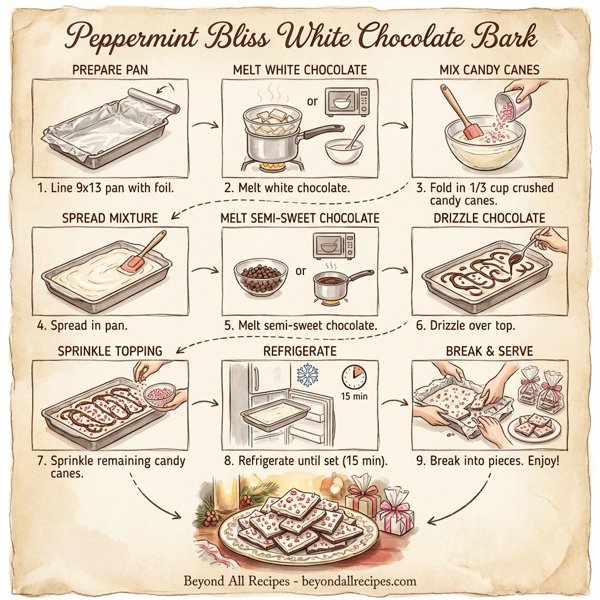 Peppermint Bliss White Chocolate Bark

PREPARE PAN

1. Line 9x13 pan with foil.

MELT WHITE CHOCOLATE

or

2. Melt white chocolate.

MIX CANDY CANES

3. Fold in 1/3 cup crushed candy canes.

SPREAD MIXTURE

4. Spread in pan.

MELT SEMI-SWEET CHOCOLATE

or

5. Melt semi-sweet chocolate.

DRIZZLE CHOCOLATE

6. Drizzle over top.

SPRINKLE TOPPING

7. Sprinkle remaining candy canes.

REFRIGERATE

15 min

8. Refrigerate until set (15 min).

BREAK & SERVE

9. Break into pieces. Enjoy!

Beyond All Recipes - beyondallrecipes.com