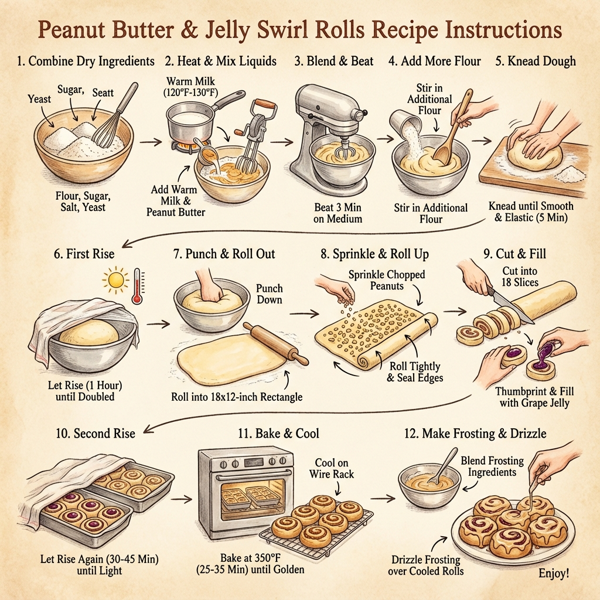 Peanut Butter & Jelly Swirl Rolls Recipe Instructions

1. Combine Dry Ingredients

Yeast

Sugar,

Seatt

Flour, Sugar, Salt, Yeast

2. Heat & Mix Liquids

Warm Milk (120°F-130°F)

Add Warm Milk & Peanut Butter

3. Blend & Beat

Beat 3 Min on Medium

4. Add More Flour

Stir in Additional Flour

Stir in Additional Flour

5. Knead Dough

Knead until Smooth & Elastic (5 Min)

6. First Rise

Let Rise (1 Hour) until Doubled

7. Punch & Roll Out

Punch Down

Roll into 18x12-inch Rectangle

8. Sprinkle & Roll Up

Sprinkle Chopped Peanuts

Roll Tightly & Seal Edges

9. Cut & Fill

Cut into 18 Slices

Thumbprint & Fill with Grape Jelly

10. Second Rise

Let Rise Again (30-45 Min) until Light

11. Bake & Cool

Cool on Wire Rack

Bake at 350°F (25-35 Min) until Golden

12. Make Frosting & Drizzle

Blend Frosting Ingredients

Drizzle Frosting over Cooled Rolls

Enjoy!