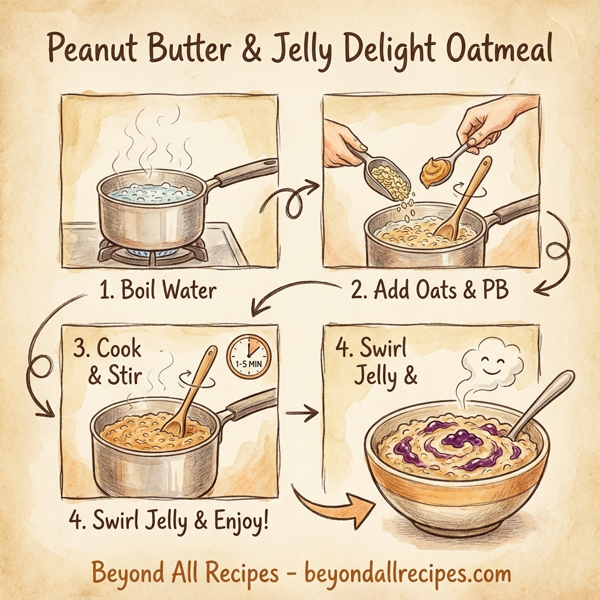 Peanut Butter & Jelly Delight Oatmeal

1. Boil Water

2. Add Oats & PB

3. Cook & Stir

1-5 MIN

4. Swirl Jelly &

4. Swirl Jelly & Enjoy!

Beyond All Recipes - beyondallrecipes.com