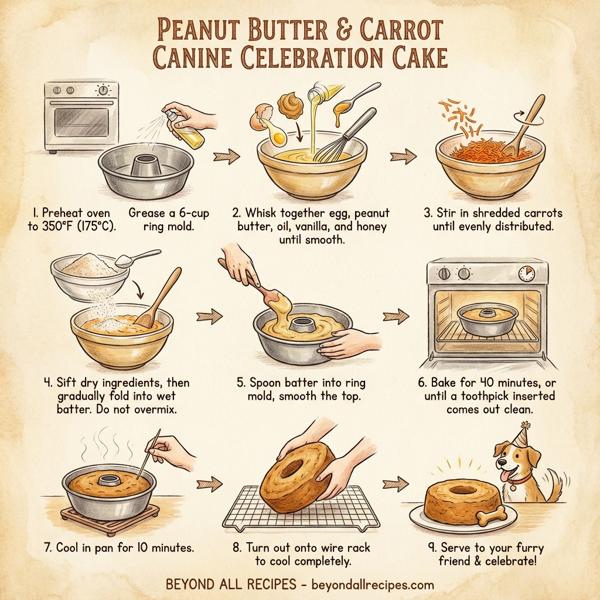 PEANUT BUTTER & CARROT CANINE CELEBRATION CAKE

1. Preheat oven to 350°F (175°C).

Grease a 6-cup ring mold.

2. Whisk together egg, peanut butter, oil, vanilla, and honey until smooth.

3. Stir in shredded carrots until evenly distributed.

4. Sift dry ingredients, then gradually fold into wet batter. Do not overmix.

5. Spoon batter into ring mold, smooth the top.

6. Bake for 40 minutes, or until a toothpick inserted comes out clean.

7. Cool in pan for 10 minutes.

8. Turn out onto wire rack to cool completely.

9. Serve to your furry friend & celebrate!

BEYOND ALL RECIPES - beyondallrecipes.com