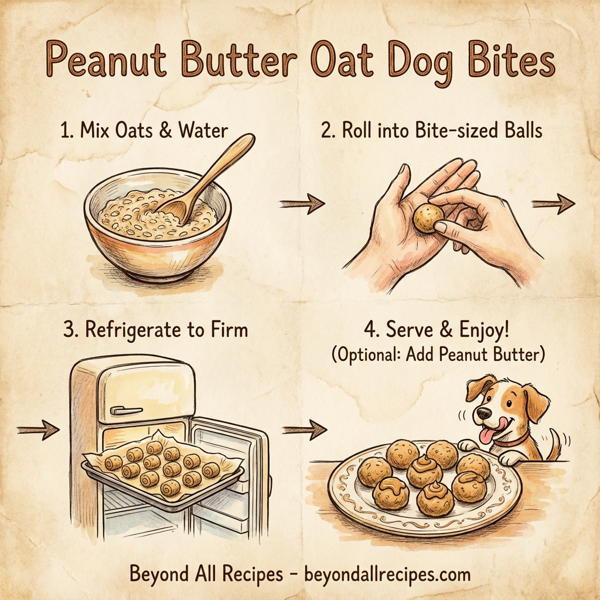 Peanut Butter Oat Dog Bites

1. Mix Oats & Water

2. Roll into Bite-sized Balls

3. Refrigerate to Firm

4. Serve & Enjoy!
(Optional: Add Peanut Butter)

Beyond All Recipes - beyondallrecipes.com