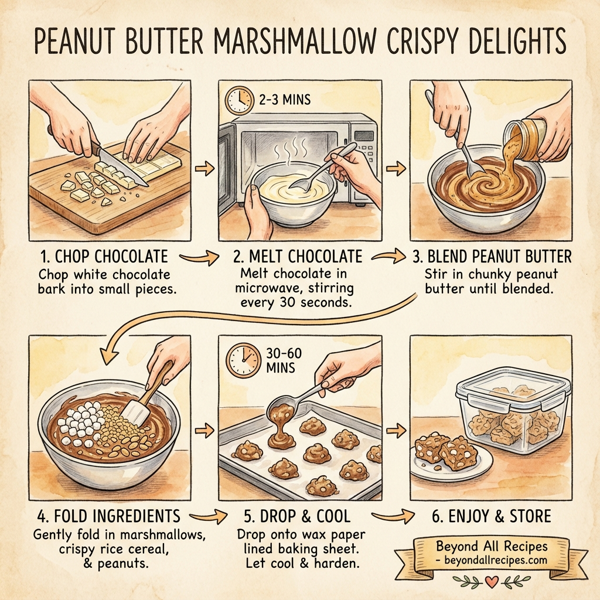 PEANUT BUTTER MARSHMALLOW CRISPY DELIGHTS

2-3 MINS

1. CHOP CHOCOLATE
Chop white chocolate bark into small pieces.

2. MELT CHOCOLATE
Melt chocolate in microwave, stirring every 30 seconds.

3. BLEND PEANUT BUTTER
Stir in chunky peanut butter until blended.

30-60 MINS

4. FOLD INGREDIENTS
Gently fold in marshmallows, crispy rice cereal, & peanuts.

5. DROP & COOL
Drop onto wax paper lined baking sheet. Let cool & harden.

6. ENJOY & STORE

Beyond All Recipes
- beyondallrecipes.com