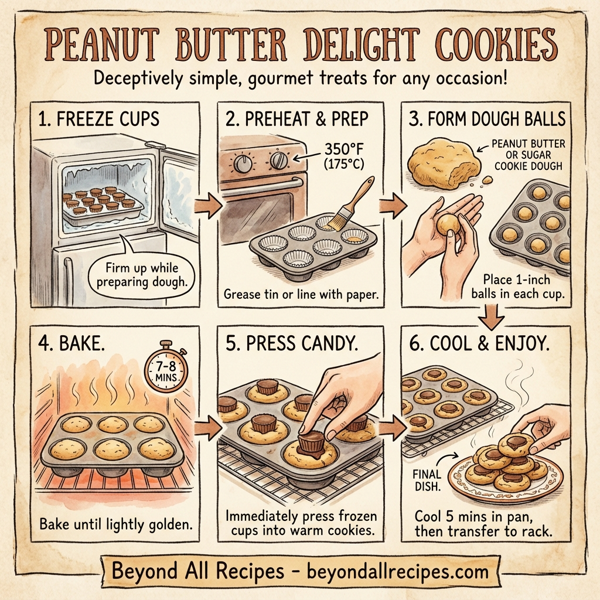 PEANUT BUTTER DELIGHT COOKIES

Deceptively simple, gourmet treats for any occasion!

1. FREEZE CUPS

Firm up while preparing dough.

2. PREHEAT & PREP

350°F (175°C)

Grease tin or line with paper.

3. FORM DOUGH BALLS

PEANUT BUTTER OR SUGAR COOKIE DOUGH

Place 1-inch balls in each cup.

4. BAKE.

7-8 MINS.

Bake until lightly golden.

5. PRESS CANDY.

Immediately press frozen cups into warm cookies.

6. COOL & ENJOY.

FINAL DISH.

Cool 5 mins in pan, then transfer to rack.

Beyond All Recipes - beyondallrecipes.com