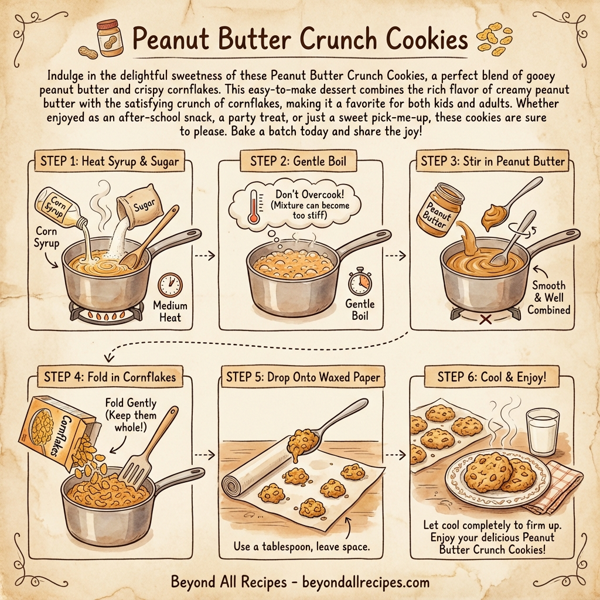 Peanut Butter Crunch Cookies

Indulge in the delightful sweetness of these Peanut Butter Crunch Cookies, a perfect blend of gooey peanut butter and crispy cornflakes. This easy-to-make dessert combines the rich flavor of creamy peanut butter with the satisfying crunch of cornflakes, making it a favorite for both kids and adults. Whether enjoyed as an after-school snack, a party treat, or just a sweet pick-me-up, these cookies are sure to please. Bake a batch today and share the joy!

STEP 1: Heat Syrup & Sugar

Corn Syrup

Sugar

Corn Syrup

Medium Heat

STEP 2: Gentle Boil

Don't Overcook! (Mixture can become too stiff)

Gentle Boil

STEP 3: Stir in Peanut Butter

Peanut Butter

Smooth & Well Combined

STEP 4: Fold in Cornflakes

Cornflakes

Fold Gently (Keep them whole!)

STEP 5: Drop Onto Waxed Paper

Use a tablespoon, leave space.

STEP 6: Cool & Enjoy!

Let cool completely to firm up. Enjoy your delicious Peanut Butter Crunch Cookies!

Beyond All Recipes - beyondallrecipes.com