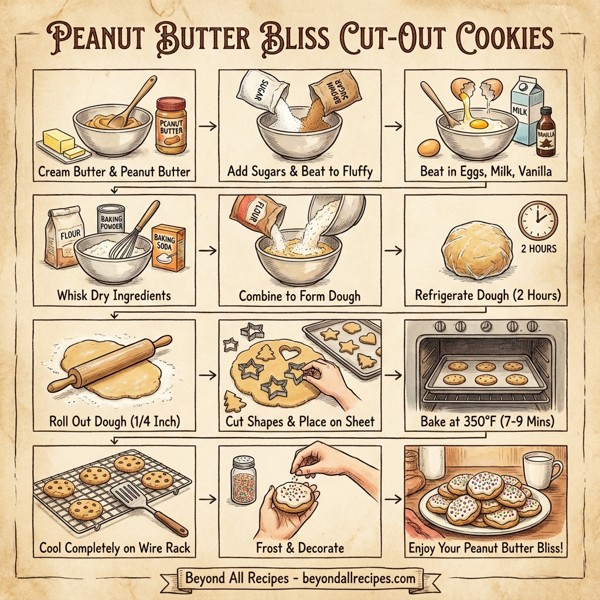 PEANUT BUTTER BLISS CUT-OUT COOKIES

PEANUT BUTTER

Cream Butter & Peanut Butter

SUGAR

BROWN SUGAR

Add Sugars & Beat to Fluffy

MILK

VANILLA

Beat in Eggs, Milk, Vanilla

FLOUR

BAKING POWDER

BAKING SODA

Whisk Dry Ingredients

FLOUR

Combine to Form Dough

2 HOURS

Refrigerate Dough (2 Hours)

Roll Out Dough (1/4 Inch)

Cut Shapes & Place on Sheet

Bake at 350°F (7-9 Mins)

Cool Completely on Wire Rack

Frost & Decorate

Enjoy Your Peanut Butter Bliss!

Beyond All Recipes - beyondallrecipes.com