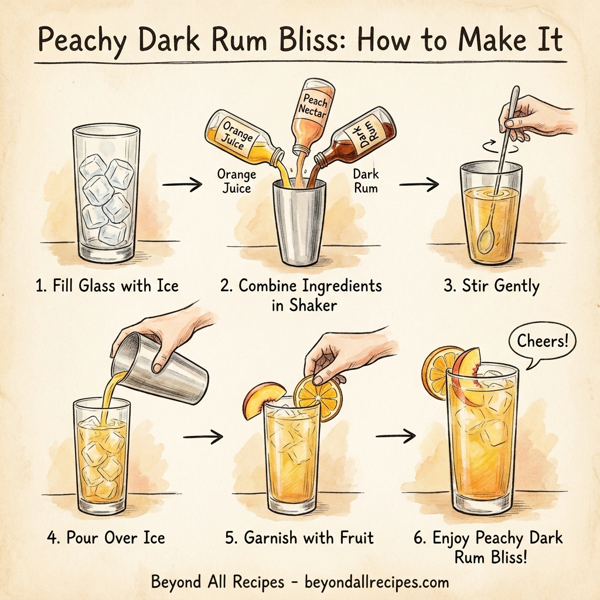 Peachy Dark Rum Bliss: How to Make It

Orange Juice

Peach Nectar

Dark Rum

Orange Juice

Dark Rum

1. Fill Glass with Ice

2. Combine Ingredients in Shaker

3. Stir Gently

Cheers!

4. Pour Over Ice

5. Garnish with Fruit

6. Enjoy Peachy Dark Rum Bliss!

Beyond All Recipes - beyondallrecipes.com