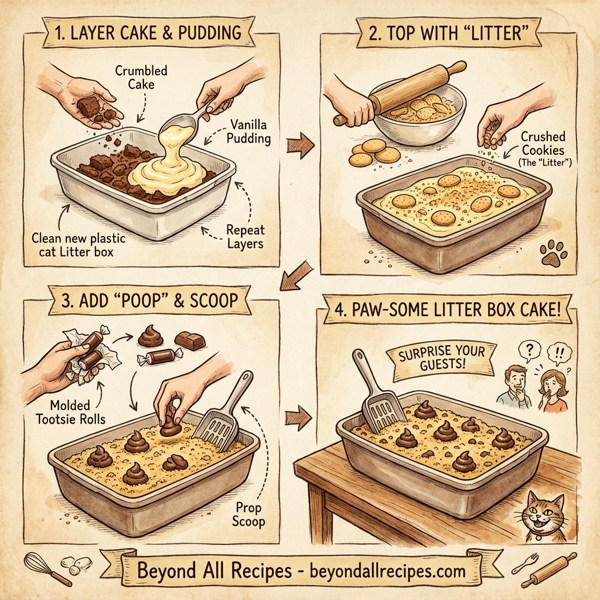 1. LAYER CAKE & PUDDING

Crumbled Cake

Vanilla Pudding

Clean new plastic cat Litter box

Repeat Layers

2. TOP WITH "LITTER"

Crushed Cookies (The "Litter")

3. ADD "POOP" & SCOOP

Molded Tootsie Rolls

Prop Scoop

4. PAW-SOME LITTER BOX CAKE!

SURPRISE YOUR GUESTS!

?

!!

?

Beyond All Recipes - beyondallrecipes.com