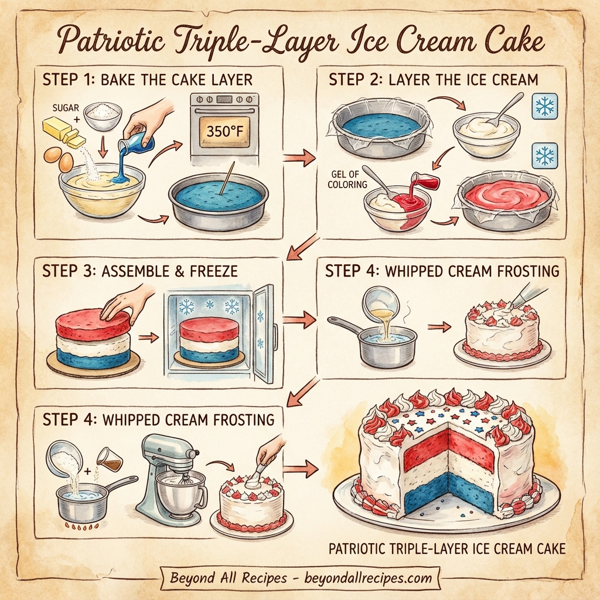 Patriotic Triple-Layer Ice Cream Cake

STEP 1: BAKE THE CAKE LAYER

SUGAR +

350°F

STEP 2: LAYER THE ICE CREAM

GEL OF COLORING

STEP 3: ASSEMBLE & FREEZE

STEP 4: WHIPPED CREAM FROSTING

STEP 4: WHIPPED CREAM FROSTING

+

PATRIOTIC TRIPLE-LAYER ICE CREAM CAKE

Beyond All Recipes - beyondallrecipes.com