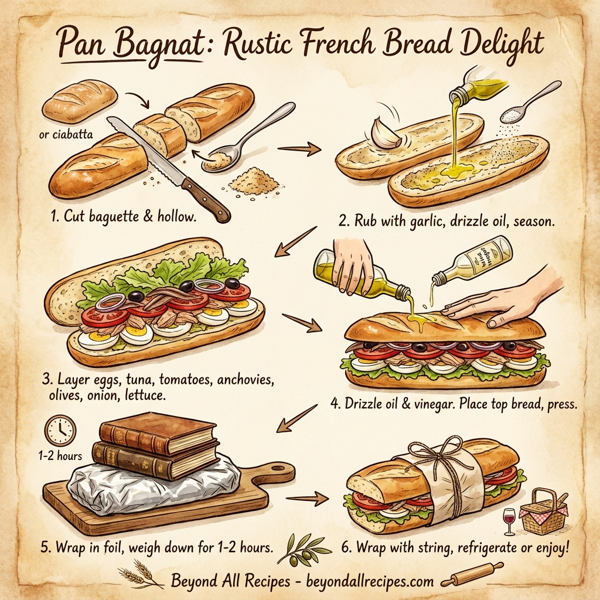 Pan Bagnat: Rustic French Bread Delight

or ciabatta

1. Cut baguette & hollow.

2. Rub with garlic, drizzle oil, season.

3. Layer eggs, tuna, tomatoes, anchovies, olives, onion, lettuce.

4. Drizzle oil & vinegar. Place top bread, press.

1-2 hours

5. Wrap in foil, weigh down for 1-2 hours.

6. Wrap with string, refrigerate or enjoy!

Beyond All Recipes - beyondallrecipes.com