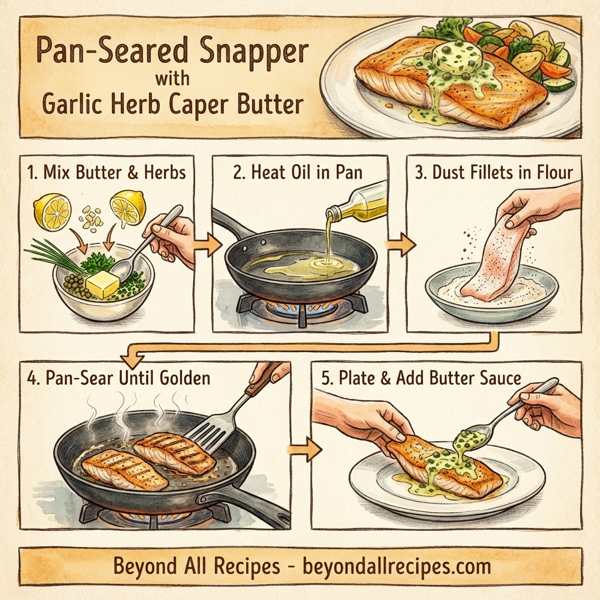 Pan-Seared Snapper
with
Garlic Herb Caper Butter

1. Mix Butter & Herbs

2. Heat Oil in Pan

3. Dust Fillets in Flour

4. Pan-Sear Until Golden

5. Plate & Add Butter Sauce

Beyond All Recipes - beyondallrecipes.com