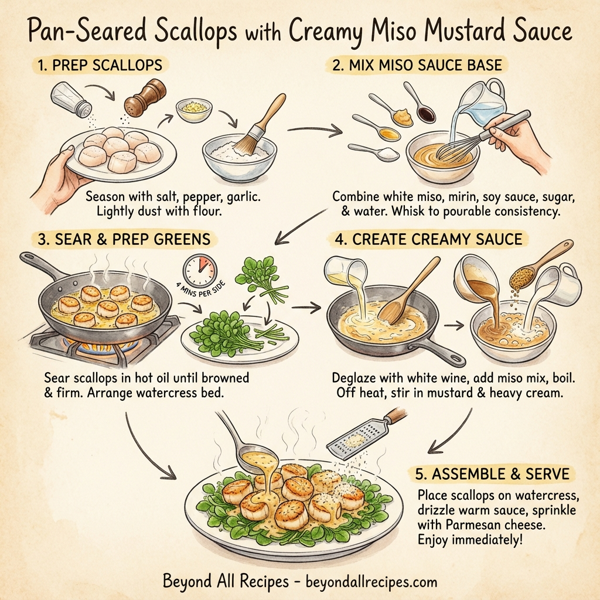 Pan-Seared Scallops with Creamy Miso Mustard Sauce

1. PREP SCALLOPS

Season with salt, pepper, garlic. Lightly dust with flour.

2. MIX MISO SAUCE BASE

Combine white miso, mirin, soy sauce, sugar, & water. Whisk to pourable consistency.

3. SEAR & PREP GREENS

4 MINS PER SIDE

Sear scallops in hot oil until browned & firm. Arrange watercress bed.

4. CREATE CREAMY SAUCE

Deglaze with white wine, add miso mix, boil. Off heat, stir in mustard & heavy cream.

5. ASSEMBLE & SERVE

Place scallops on watercress, drizzle warm sauce, sprinkle with Parmesan cheese. Enjoy immediately!

Beyond All Recipes - beyondallrecipes.com