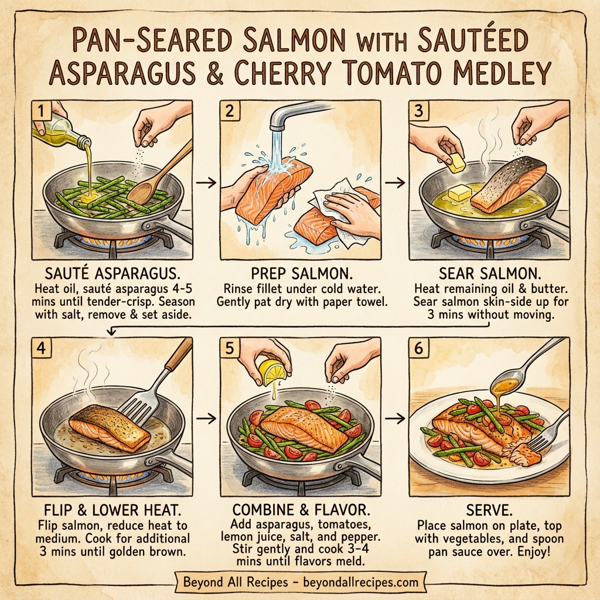 PAN-SEARED SALMON WITH SAUTÉED ASPARAGUS & CHERRY TOMATO MEDLEY

1

SAUTÉ ASPARAGUS.
Heat oil, sauté asparagus 4-5 mins until tender-crisp. Season with salt, remove & set aside.

2

PREP SALMON.
Rinse fillet under cold water. Gently pat dry with paper towel.

3

SEAR SALMON.
Heat remaining oil & butter. Sear salmon skin-side up for 3 mins without moving.

4

FLIP & LOWER HEAT.
Flip salmon, reduce heat to medium. Cook for additional 3 mins until golden brown.

5

COMBINE & FLAVOR.
Add asparagus, tomatoes, lemon juice, salt, and pepper. Stir gently and cook 3-4 mins until flavors meld.

6

SERVE.
Place salmon on plate, top with vegetables, and spoon pan sauce over. Enjoy!

Beyond All Recipes - beyondallrecipes.com