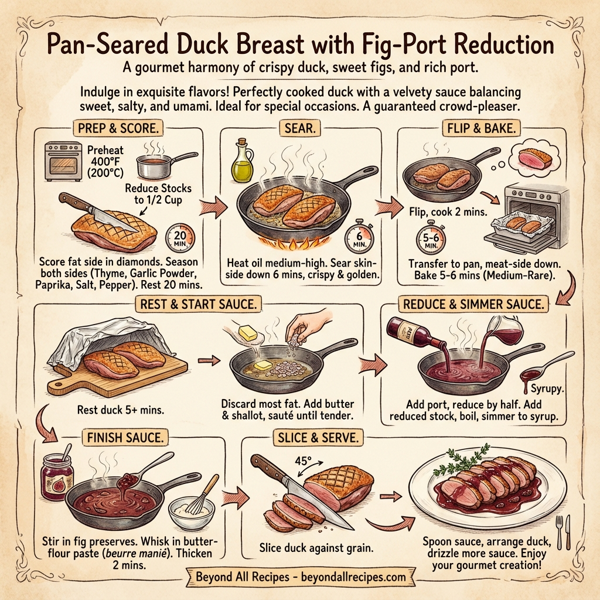 Pan-Seared Duck Breast with Fig-Port Reduction

A gourmet harmony of crispy duck, sweet figs, and rich port.

Indulge in exquisite flavors! Perfectly cooked duck with a velvety sauce balancing sweet, salty, and umami. Ideal for special occasions. A guaranteed crowd-pleaser.

PREP & SCORE.

Preheat 400°F (200°C)

Reduce Stocks to 1/2 Cup

20 MIN

Score fat side in diamonds. Season both sides (Thyme, Garlic Powder, Paprika, Salt, Pepper). Rest 20 mins.

SEAR.

6 MIN.

Heat oil medium-high. Sear skin-side down 6 mins, crispy & golden.

FLIP & BAKE.

Flip, cook 2 mins.

5-6 MIN

Transfer to pan, meat-side down. Bake 5-6 mins (Medium-Rare).

REST & START SAUCE.

Rest duck 5+ mins.

Discard most fat. Add butter & shallot, sauté until tender.

REDUCE & SIMMER SAUCE.

Syrupy.

Add port, reduce by half. Add reduced stock, boil, simmer to syrup.

FINISH SAUCE.

Stir in fig preserves. Whisk in butter-flour paste (beurre manié). Thicken 2 mins.

SLICE & SERVE.

45°

Slice duck against grain.

Spoon sauce, arrange duck, drizzle more sauce. Enjoy your gourmet creation!

Beyond All Recipes - beyondallrecipes.com