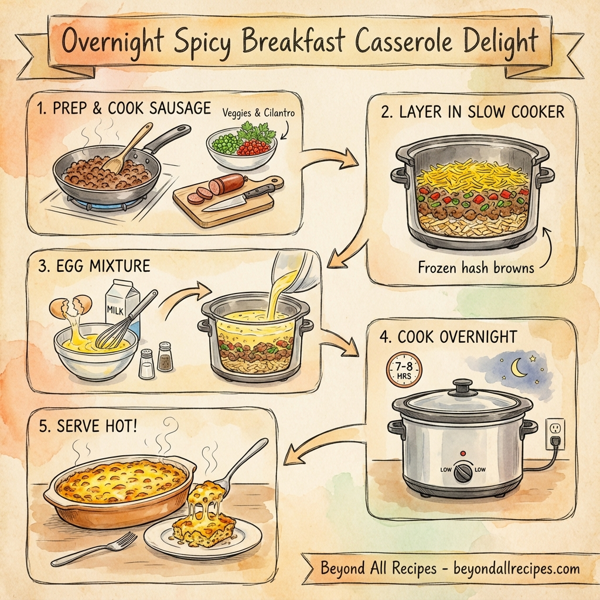 Overnight Spicy Breakfast Casserole Delight

1. PREP & COOK SAUSAGE

Veggies & Cilantro

2. LAYER IN SLOW COOKER

Frozen hash browns

3. EGG MIXTURE

MILK

4. COOK OVERNIGHT

7-8 HRS

LOW LOW

5. SERVE HOT!

Beyond All Recipes - beyondallrecipes.com