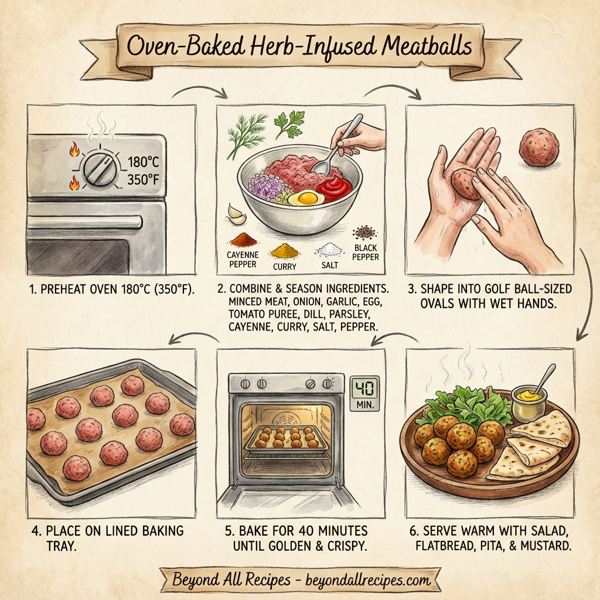 Oven-Baked Herb-Infused Meatballs

180°C
350°F

1. PREHEAT OVEN 180°C (350°F).

CAYENNE PEPPER
CURRY
SALT
BLACK PEPPER

2. COMBINE & SEASON INGREDIENTS. MINCED MEAT, ONION, GARLIC, EGG, TOMATO PUREE, DILL, PARSLEY, CAYENNE, CURRY, SALT, PEPPER.

3. SHAPE INTO GOLF BALL-SIZED OVALS WITH WET HANDS.

4. PLACE ON LINED BAKING TRAY.

40 MIN.

5. BAKE FOR 40 MINUTES UNTIL GOLDEN & CRISPY.

6. SERVE WARM WITH SALAD, FLATBREAD, PITA, & MUSTARD.

Beyond All Recipes - beyondallrecipes.com