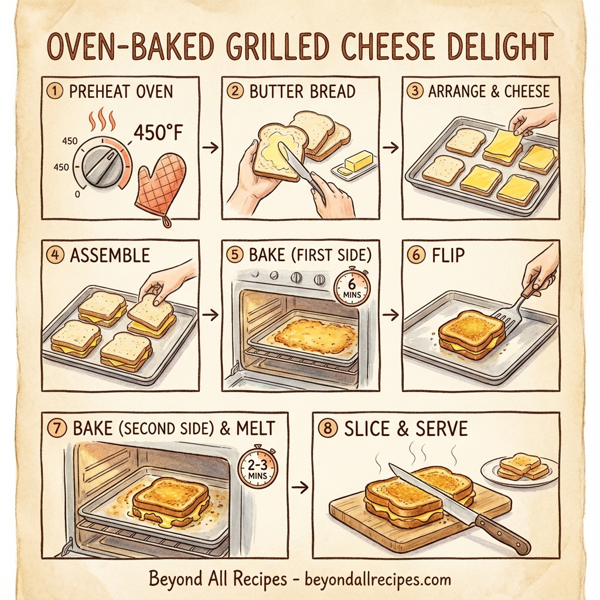 OVEN-BAKED GRILLED CHEESE DELIGHT

1 PREHEAT OVEN
450
450
0
450°F

2 BUTTER BREAD

3 ARRANGE & CHEESE

4 ASSEMBLE

5 BAKE (FIRST SIDE)
6 MINS

6 FLIP

7 BAKE (SECOND SIDE) & MELT
2-3 MINS

8 SLICE & SERVE

Beyond All Recipes - beyondallrecipes.com