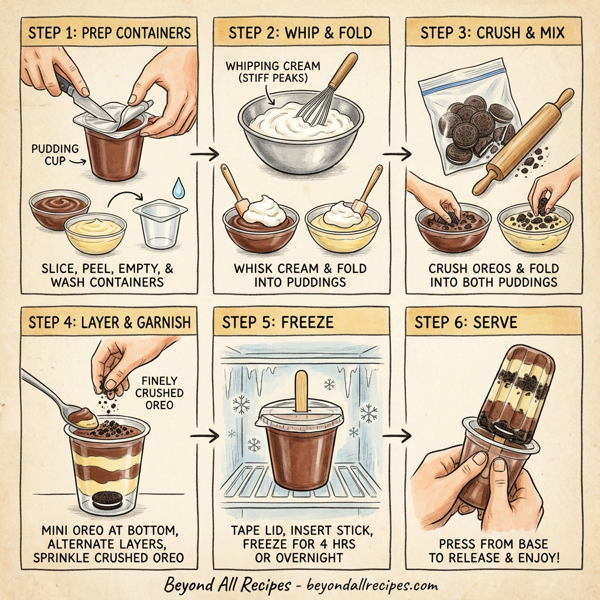 STEP 1: PREP CONTAINERS

PUDDING CUP

SLICE, PEEL, EMPTY, & WASH CONTAINERS

STEP 2: WHIP & FOLD

WHIPPING CREAM (STIFF PEAKS)

WHISK CREAM & FOLD INTO PUDDINGS

STEP 3: CRUSH & MIX

CRUSH OREOS & FOLD INTO BOTH PUDDINGS

STEP 4: LAYER & GARNISH

FINELY CRUSHED OREO

MINI OREO AT BOTTOM, ALTERNATE LAYERS, SPRINKLE CRUSHED OREO

STEP 5: FREEZE

TAPE LID, INSERT STICK, FREEZE FOR 4 HRS OR OVERNIGHT

STEP 6: SERVE

PRESS FROM BASE TO RELEASE & ENJOY!

Beyond All Recipes - beyondallrecipes.com