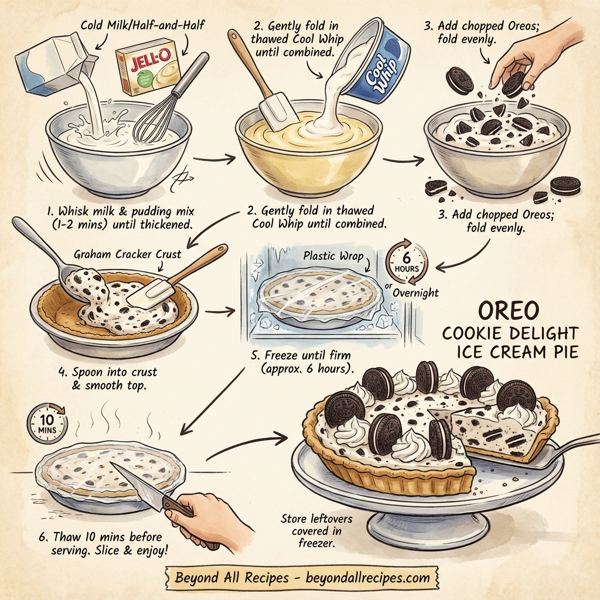 Cold Milk/Half-and-Half

JELL-O

2. Gently fold in thawed Cool Whip until combined.

Cool Whip

3. Add chopped Oreos; fold evenly.

1. Whisk milk & pudding mix (1-2 mins) until thickened.

2. Gently fold in thawed Cool Whip until combined.

3. Add chopped Oreos; fold evenly.

Graham Cracker Crust

Plastic Wrap

6 HOURS

or Overnight

OREO
COOKIE DELIGHT
ICE CREAM PIE

4. Spoon into crust & smooth top.

5. Freeze until firm (approx. 6 hours).

10 MINS

6. Thaw 10 mins before serving. Slice & enjoy!

Store leftovers covered in freezer.

Beyond All Recipes - beyondallrecipes.com