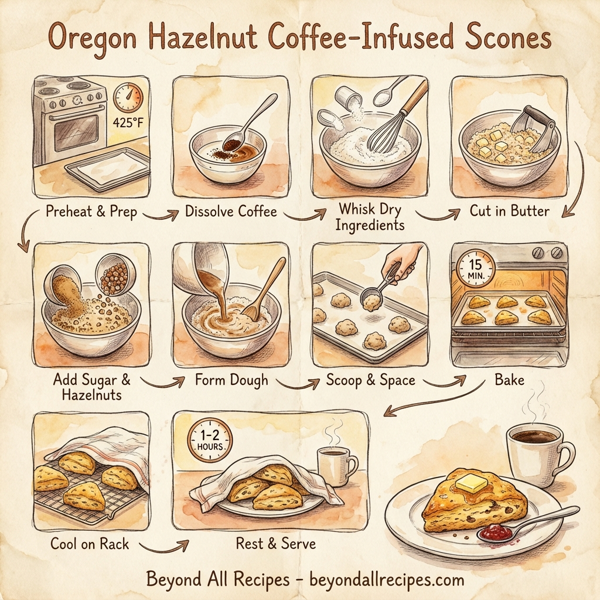 Oregon Hazelnut Coffee-Infused Scones

425°F

Preheat & Prep

Dissolve Coffee

Whisk Dry Ingredients

Cut in Butter

Add Sugar & Hazelnuts

Form Dough

Scoop & Space

15 MIN.

Bake

Cool on Rack

1-2 HOURS

Rest & Serve

Beyond All Recipes - beyondallrecipes.com