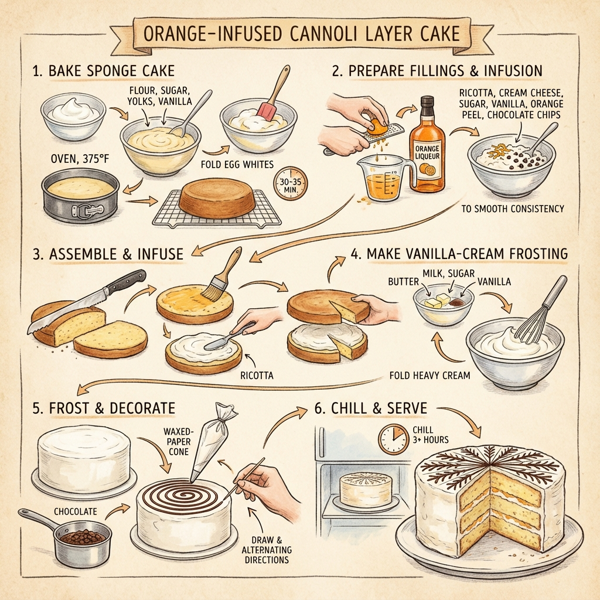 ORANGE-INFUSED CANNOLI LAYER CAKE

1. BAKE SPONGE CAKE

FLOUR, SUGAR, YOLKS, VANILLA

OVEN, 375°F

FOLD EGG WHITES

30-35 MIN.

2. PREPARE FILLINGS & INFUSION

RICOTTA, CREAM CHEESE, SUGAR, VANILLA, ORANGE PEEL, CHOCOLATE CHIPS

ORANGE LIQUEUR

TO SMOOTH CONSISTENCY

3. ASSEMBLE & INFUSE

RICOTTA

4. MAKE VANILLA-CREAM FROSTING

BUTTER

MILK, SUGAR

VANILLA

FOLD HEAVY CREAM

5. FROST & DECORATE

WAXED-PAPER CONE

CHOCOLATE

DRAW & ALTERNATING DIRECTIONS

6. CHILL & SERVE

CHILL 3+ HOURS