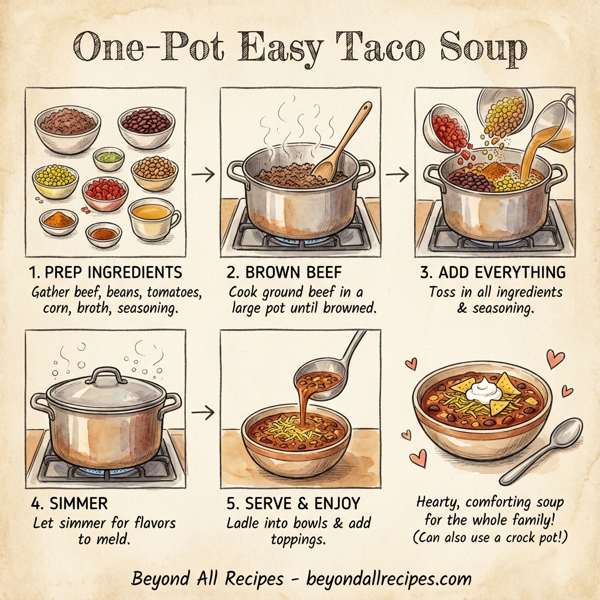 One-Pot Easy Taco Soup

1. PREP INGREDIENTS
Gather beef, beans, tomatoes, corn, broth, seasoning.

2. BROWN BEEF
Cook ground beef in a large pot until browned.

3. ADD EVERYTHING
Toss in all ingredients & seasoning.

4. SIMMER
Let simmer for flavors to meld.

5. SERVE & ENJOY
Ladle into bowls & add toppings.

Hearty, comforting soup for the whole family! (Can also use a crock pot!)

Beyond All Recipes - beyondallrecipes.com