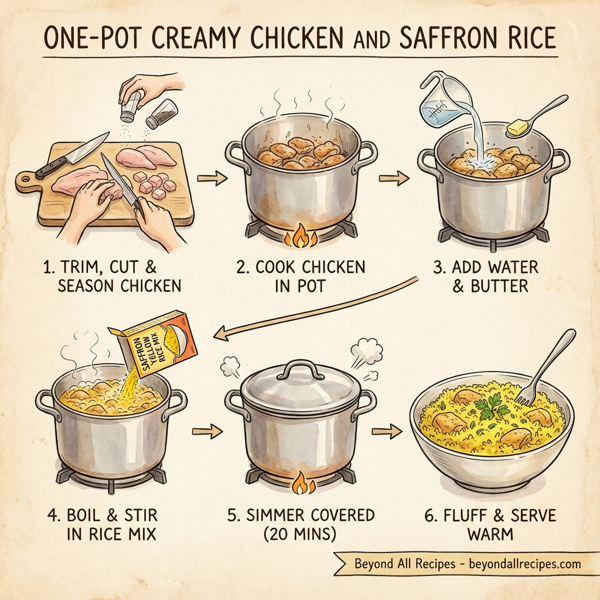 ONE-POT CREAMY CHICKEN AND SAFFRON RICE

1. TRIM, CUT & SEASON CHICKEN

2. COOK CHICKEN IN POT

3. ADD WATER & BUTTER

SAFFRON YELLOW RICE MIX

4. BOIL & STIR IN RICE MIX

5. SIMMER COVERED (20 MINS)

6. FLUFF & SERVE WARM

Beyond All Recipes - beyondallrecipes.com