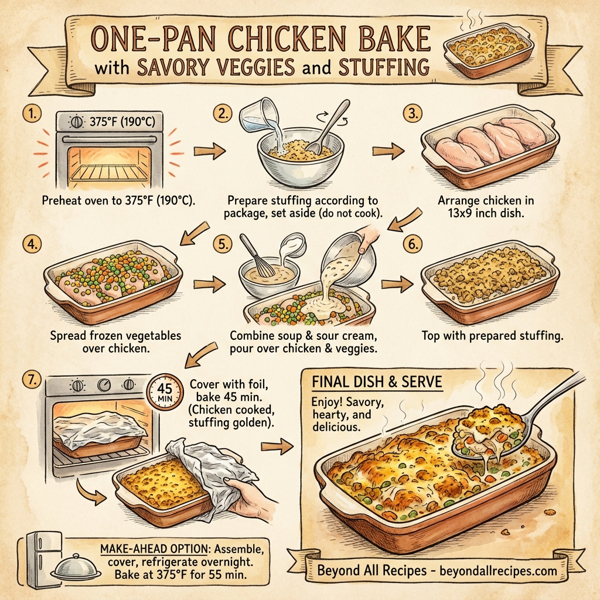 ONE-PAN CHICKEN BAKE
with SAVORY VEGGIES and STUFFING

1.
375°F (190°C)
Preheat oven to 375°F (190°C).

2.
Prepare stuffing according to package, set aside (do not cook).

3.
Arrange chicken in 13x9 inch dish.

4.
Spread frozen vegetables over chicken.

5.
Combine soup & sour cream, pour over chicken & veggies.

6.
Top with prepared stuffing.

7.
45 MIN
Cover with foil, bake 45 min. (Chicken cooked, stuffing golden).

FINAL DISH & SERVE
Enjoy! Savory, hearty, and delicious.

MAKE-AHEAD OPTION: Assemble, cover, refrigerate overnight. Bake at 375°F for 55 min.

Beyond All Recipes - beyondallrecipes.com