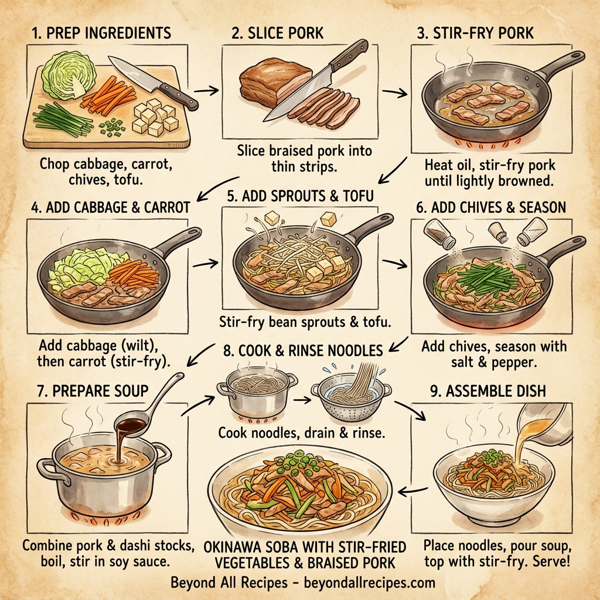 1. PREP INGREDIENTS

Chop cabbage, carrot, chives, tofu.

2. SLICE PORK

Slice braised pork into thin strips.

3. STIR-FRY PORK

Heat oil, stir-fry pork until lightly browned.

4. ADD CABBAGE & CARROT

Add cabbage (wilt), then carrot (stir-fry).

5. ADD SPROUTS & TOFU

Stir-fry bean sprouts & tofu.

6. ADD CHIVES & SEASON

Add chives, season with salt & pepper.

7. PREPARE SOUP

Combine pork & dashi stocks, boil, stir in soy sauce.

8. COOK & RINSE NOODLES

Cook noodles, drain & rinse.

9. ASSEMBLE DISH

Place noodles, pour soup, top with stir-fry. Serve!

OKINAWA SOBA WITH STIR-FRIED VEGETABLES & BRAISED PORK

Beyond All Recipes - beyondallrecipes.com