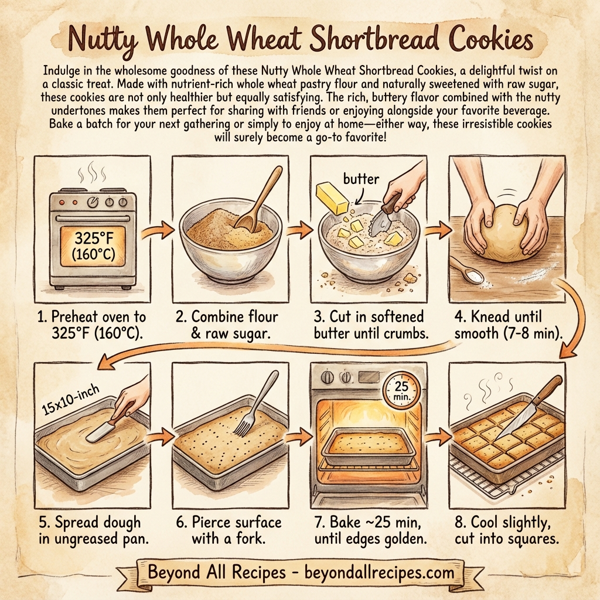 Nutty Whole Wheat Shortbread Cookies

Indulge in the wholesome goodness of these Nutty Whole Wheat Shortbread Cookies, a delightful twist on a classic treat. Made with nutrient-rich whole wheat pastry flour and naturally sweetened with raw sugar, these cookies are not only healthier but equally satisfying. The rich, buttery flavor combined with the nutty undertones makes them perfect for sharing with friends or enjoying alongside your favorite beverage. Bake a batch for your next gathering or simply to enjoy at home—either way, these irresistible cookies will surely become a go-to favorite!

325°F (160°C)

1. Preheat oven to 325°F (160°C).

2. Combine flour & raw sugar.

butter

3. Cut in softened butter until crumbs.

4. Knead until smooth (7-8 min).

15x10-inch

5. Spread dough in ungreased pan.

6. Pierce surface with a fork.

25 min.

7. Bake ~25 min, until edges golden.

8. Cool slightly, cut into squares.

Beyond All Recipes - beyondallrecipes.com