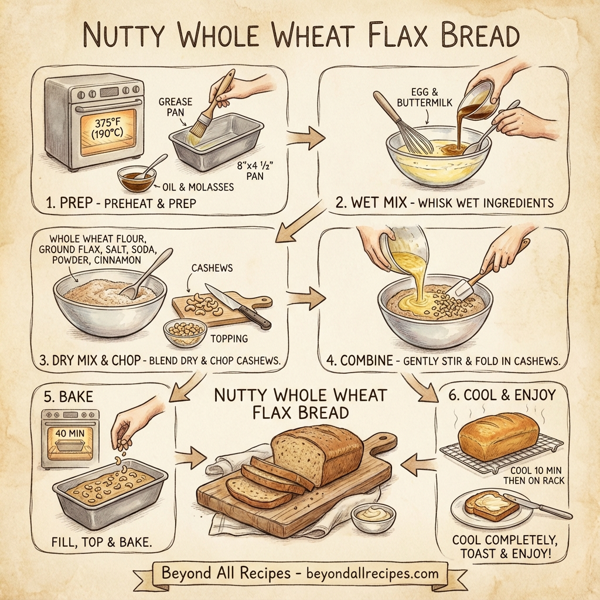 NUTTY WHOLE WHEAT FLAX BREAD

375°F (190°C)

GREASE PAN

8"x4 ½" PAN

OIL & MOLASSES

1. PREP - PREHEAT & PREP

EGG & BUTTERMILK

2. WET MIX - WHISK WET INGREDIENTS

WHOLE WHEAT FLOUR, GROUND FLAX, SALT, SODA, POWDER, CINNAMON

CASHEWS

TOPPING

3. DRY MIX & CHOP - BLEND DRY & CHOP CASHEWS.

4. COMBINE - GENTLY STIR & FOLD IN CASHEWS.

5. BAKE

40 MIN

FILL, TOP & BAKE.

NUTTY WHOLE WHEAT FLAX BREAD

6. COOL & ENJOY

COOL 10 MIN THEN ON RACK

COOL COMPLETELY, TOAST & ENJOY!

Beyond All Recipes - beyondallrecipes.com