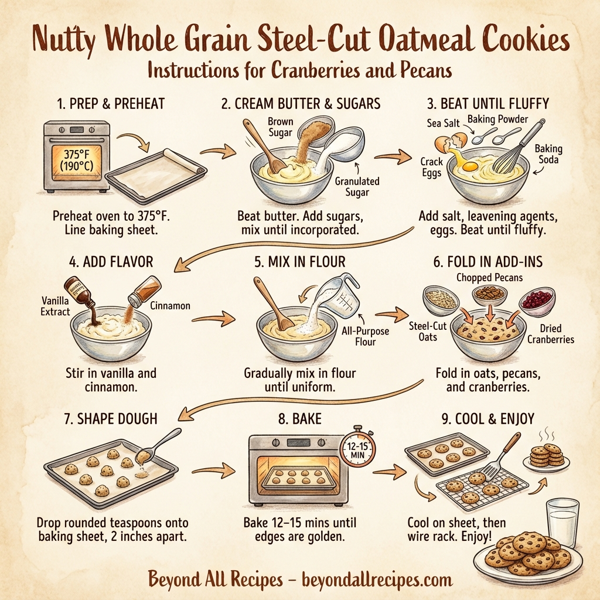 Nutty Whole Grain Steel-Cut Oatmeal Cookies
Instructions for Cranberries and Pecans

1. PREP & PREHEAT
375°F (190°C)
Preheat oven to 375°F. Line baking sheet.

2. CREAM BUTTER & SUGARS
Brown Sugar
Granulated Sugar
Beat butter. Add sugars, mix until incorporated.

3. BEAT UNTIL FLUFFY
Sea Salt
Baking Powder
Baking Soda
Crack Eggs
Add salt, leavening agents, eggs. Beat until fluffy.

4. ADD FLAVOR
Vanilla Extract
Cinnamon
Stir in vanilla and cinnamon.

5. MIX IN FLOUR
All-Purpose Flour
Gradually mix in flour until uniform.

6. FOLD IN ADD-INS
Chopped Pecans
Steel-Cut Oats
Dried Cranberries
Fold in oats, pecans, and cranberries.

7. SHAPE DOUGH
Drop rounded teaspoons onto baking sheet, 2 inches apart.

8. BAKE
12-15 MIN
Bake 12–15 mins until edges are golden.

9. COOL & ENJOY
Cool on sheet, then wire rack. Enjoy!

Beyond All Recipes – beyondallrecipes.com