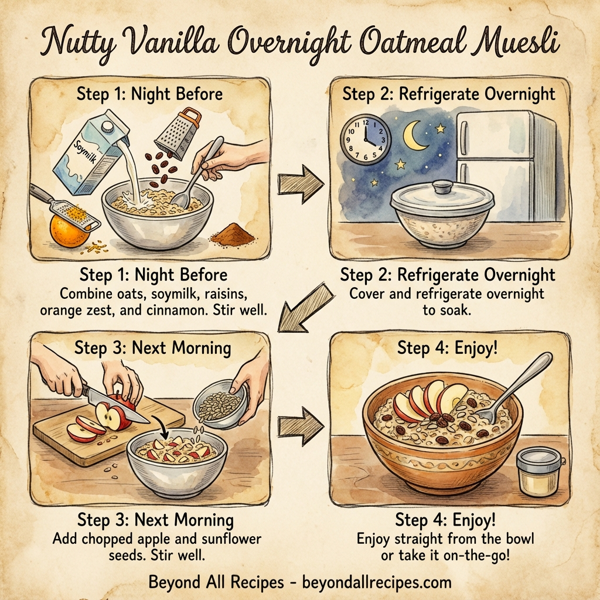 Nutty Vanilla Overnight Oatmeal Muesli

Step 1: Night Before

Soymilk

Step 1: Night Before
Combine oats, soymilk, raisins, orange zest, and cinnamon. Stir well.

Step 2: Refrigerate Overnight

Step 2: Refrigerate Overnight
Cover and refrigerate overnight to soak.

Step 3: Next Morning

Step 3: Next Morning
Add chopped apple and sunflower seeds. Stir well.

Step 4: Enjoy!

Step 4: Enjoy!
Enjoy straight from the bowl or take it on-the-go!

Beyond All Recipes - beyondallrecipes.com