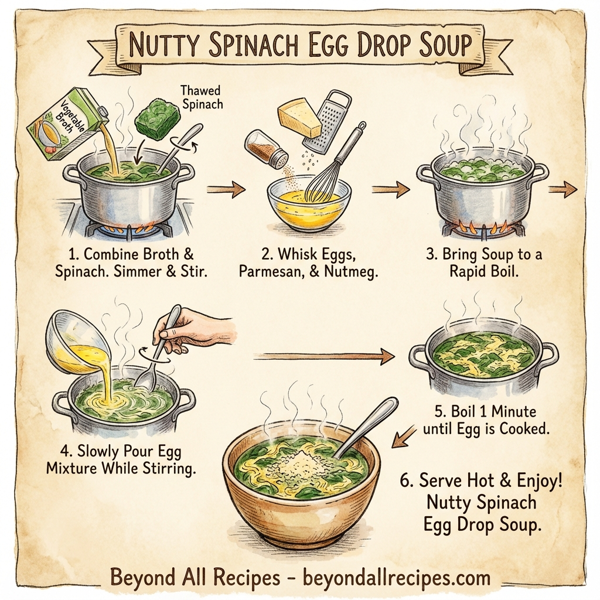 NUTTY SPINACH EGG DROP SOUP

Vegetable Broth

Thawed Spinach

1. Combine Broth & Spinach. Simmer & Stir.

2. Whisk Eggs, Parmesan, & Nutmeg.

3. Bring Soup to a Rapid Boil.

4. Slowly Pour Egg Mixture While Stirring.

5. Boil 1 Minute until Egg is Cooked.

6. Serve Hot & Enjoy! Nutty Spinach Egg Drop Soup.

Beyond All Recipes - beyondallrecipes.com