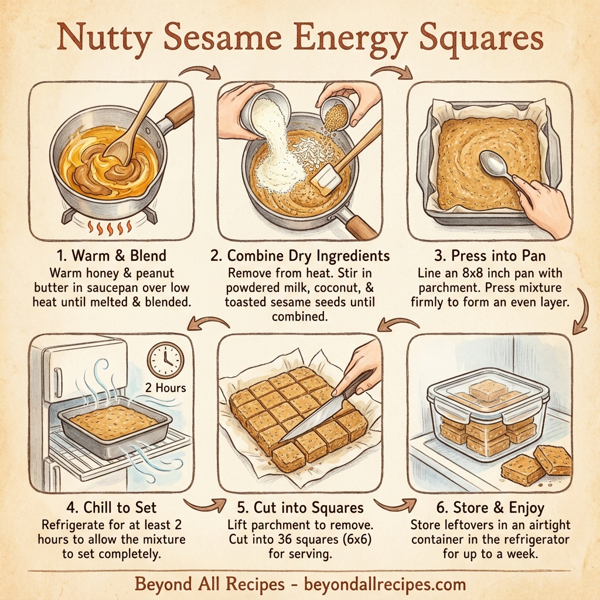 Nutty Sesame Energy Squares

1. Warm & Blend
Warm honey & peanut butter in saucepan over low heat until melted & blended.

2. Combine Dry Ingredients
Remove from heat. Stir in powdered milk, coconut, & toasted sesame seeds until combined.

3. Press into Pan
Line an 8x8 inch pan with parchment. Press mixture firmly to form an even layer.

2 Hours

4. Chill to Set
Refrigerate for at least 2 hours to allow the mixture to set completely.

5. Cut into Squares
Lift parchment to remove. Cut into 36 squares (6x6) for serving.

6. Store & Enjoy
Store leftovers in an airtight container in the refrigerator for up to a week.

Beyond All Recipes - beyondallrecipes.com