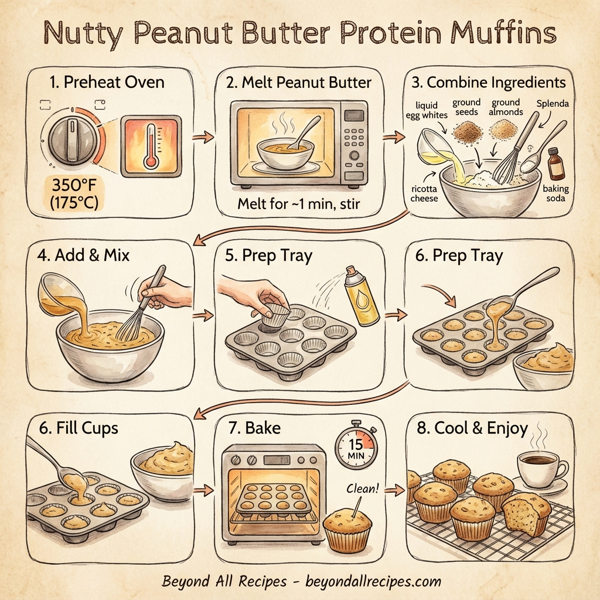 Nutty Peanut Butter Protein Muffins

1. Preheat Oven

350°F (175°C)

2. Melt Peanut Butter

Melt for ~1 min, stir

3. Combine Ingredients

liquid egg whites

ground seeds

ground almonds

Splenda

ricotta cheese

baking soda

4. Add & Mix

5. Prep Tray

6. Prep Tray

6. Fill Cups

7. Bake

15 MIN

Clean!

8. Cool & Enjoy

Beyond All Recipes - beyondallrecipes.com