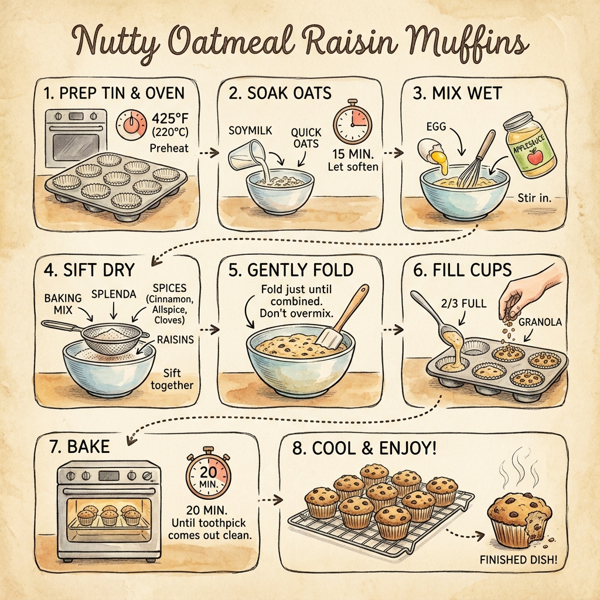 Nutty Oatmeal Raisin Muffins

1. PREP TIN & OVEN
425°F (220°C)
Preheat

2. SOAK OATS
SOYMILK
QUICK OATS
15 MIN.
Let soften

3. MIX WET
EGG
APPLESAUCE
Stir in.

4. SIFT DRY
BAKING MIX
SPLENDA
SPICES (Cinnamon, Allspice, Cloves)
RAISINS
Sift together

5. GENTLY FOLD
Fold just until combined. Don't overmix.

6. FILL CUPS
2/3 FULL
GRANOLA

7. BAKE
20 MIN.
20 MIN.
Until toothpick comes out clean.

8. COOL & ENJOY!
FINISHED DISH!