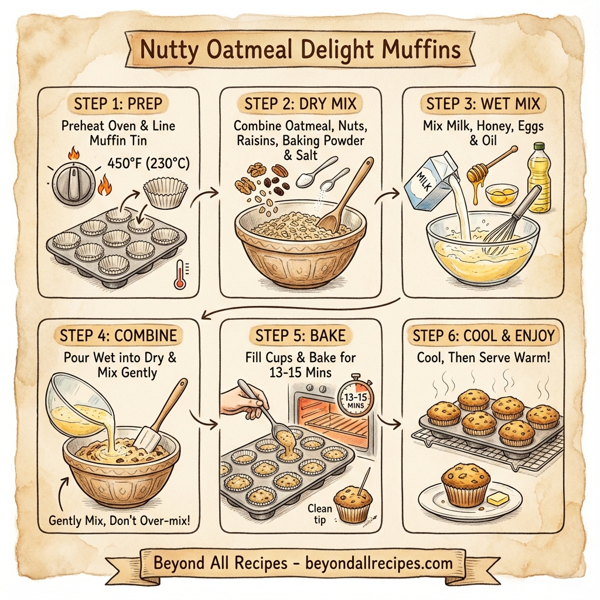 Nutty Oatmeal Delight Muffins

STEP 1: PREP
Preheat Oven & Line Muffin Tin
450°F (230°C)

STEP 2: DRY MIX
Combine Oatmeal, Nuts, Raisins, Baking Powder & Salt

STEP 3: WET MIX
Mix Milk, Honey, Eggs & Oil
MILK

STEP 4: COMBINE
Pour Wet into Dry & Mix Gently
Gently Mix, Don't Over-mix!

STEP 5: BAKE
Fill Cups & Bake for 13-15 Mins
13-15 MINS
Clean tip

STEP 6: COOL & ENJOY
Cool, Then Serve Warm!

Beyond All Recipes - beyondallrecipes.com