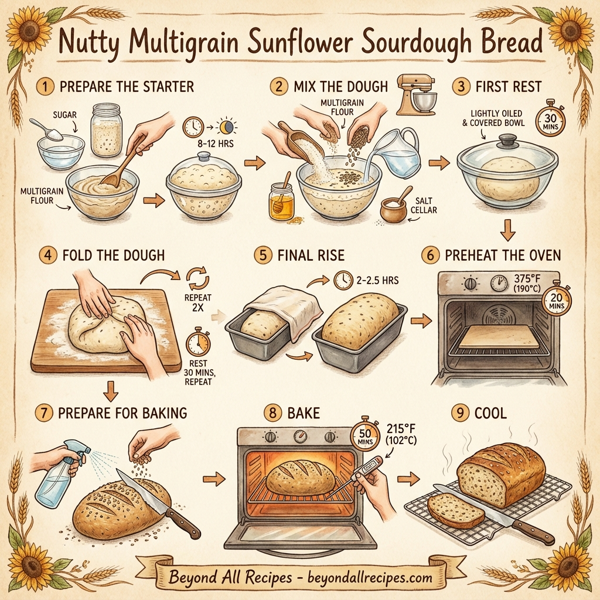 Nutty Multigrain Sunflower Sourdough Bread

1 PREPARE THE STARTER

SUGAR

MULTIGRAIN FLOUR

8-12 HRS

2 MIX THE DOUGH

MULTIGRAIN FLOUR

SALT CELLAR

3 FIRST REST

LIGHTLY OILED & COVERED BOWL

30 MINS

4 FOLD THE DOUGH

REPEAT 2X

REST 30 MINS, REPEAT

5 FINAL RISE

2-2.5 HRS

6 PREHEAT THE OVEN

375°F (190°C)

20 MINS

7 PREPARE FOR BAKING

8 BAKE

50 MINS

215°F (102°C)

9 COOL

Beyond All Recipes - beyondallrecipes.com