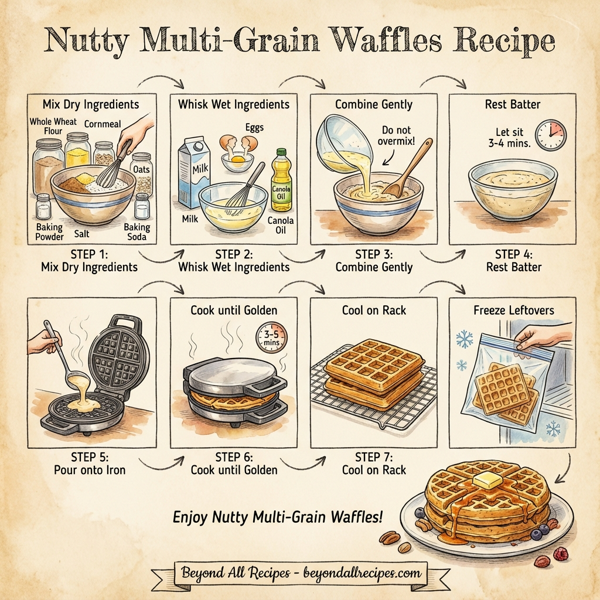 Nutty Multi-Grain Waffles Recipe

Mix Dry Ingredients
Whole Wheat Flour
Cornmeal
Oats
Baking Powder
Salt
Baking Soda

STEP 1:
Mix Dry Ingredients

Whisk Wet Ingredients
Eggs
Milk
Milk
Canola Oil
Canola Oil

STEP 2:
Whisk Wet Ingredients

Combine Gently
Do not overmix!

STEP 3:
Combine Gently

Rest Batter
Let sit 3-4 mins.

STEP 4:
Rest Batter

STEP 5:
Pour onto Iron

Cook until Golden
3-5 mins

STEP 6:
Cook until Golden

Cool on Rack

STEP 7:
Cool on Rack

Freeze Leftovers

Enjoy Nutty Multi-Grain Waffles!

Beyond All Recipes - beyondallrecipes.com