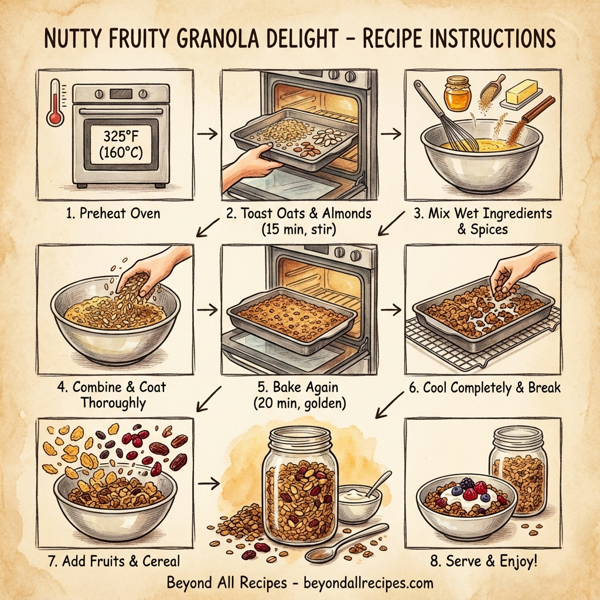 NUTTY FRUITY GRANOLA DELIGHT – RECIPE INSTRUCTIONS

325°F (160°C)

1. Preheat Oven

2. Toast Oats & Almonds (15 min, stir)

3. Mix Wet Ingredients & Spices

4. Combine & Coat Thoroughly

5. Bake Again (20 min, golden)

6. Cool Completely & Break

7. Add Fruits & Cereal

8. Serve & Enjoy!

Beyond All Recipes – beyondallrecipes.com