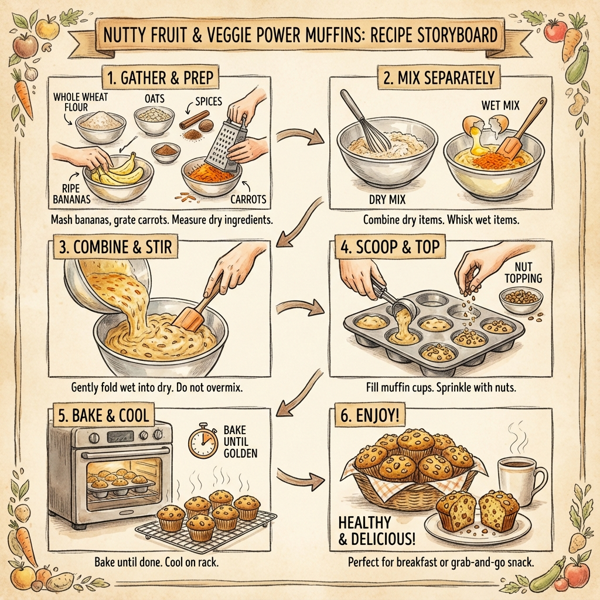 NUTTY FRUIT & VEGGIE POWER MUFFINS: RECIPE STORYBOARD

1. GATHER & PREP

WHOLE WHEAT FLOUR

OATS

SPICES

RIPE BANANAS

CARROTS

Mash bananas, grate carrots. Measure dry ingredients.

2. MIX SEPARATELY

WET MIX

DRY MIX

Combine dry items. Whisk wet items.

3. COMBINE & STIR

Gently fold wet into dry. Do not overmix.

4. SCOOP & TOP

NUT TOPPING

Fill muffin cups. Sprinkle with nuts.

5. BAKE & COOL

BAKE UNTIL GOLDEN

Bake until done. Cool on rack.

6. ENJOY!

HEALTHY & DELICIOUS!

Perfect for breakfast or grab-and-go snack.