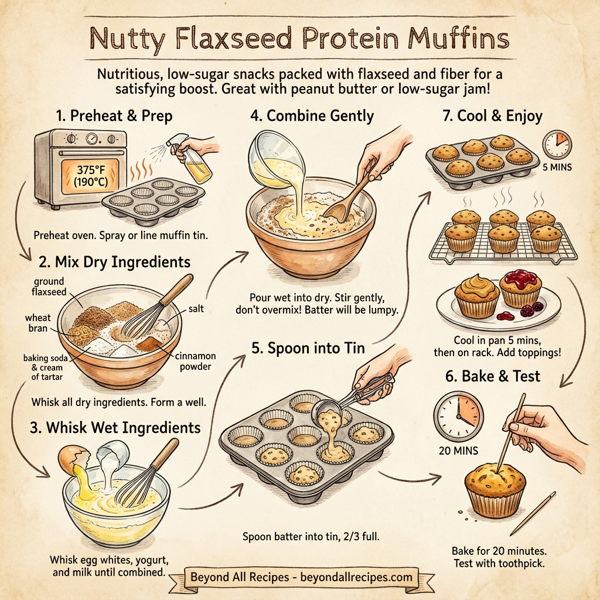 Nutty Flaxseed Protein Muffins

Nutritious, low-sugar snacks packed with flaxseed and fiber for a satisfying boost. Great with peanut butter or low-sugar jam!

1. Preheat & Prep

375°F (190°C)

Preheat oven. Spray or line muffin tin.

2. Mix Dry Ingredients

ground flaxseed

wheat bran

baking soda & cream of tartar

salt

cinnamon powder

Whisk all dry ingredients. Form a well.

3. Whisk Wet Ingredients

Whisk egg whites, yogurt, and milk until combined.

4. Combine Gently

Pour wet into dry. Stir gently, don't overmix! Batter will be lumpy.

5. Spoon into Tin

Spoon batter into tin, 2/3 full.

7. Cool & Enjoy

5 MINS

Cool in pan 5 mins, then on rack. Add toppings!

6. Bake & Test

20 MINS

Bake for 20 minutes. Test with toothpick.

Beyond All Recipes - beyondallrecipes.com