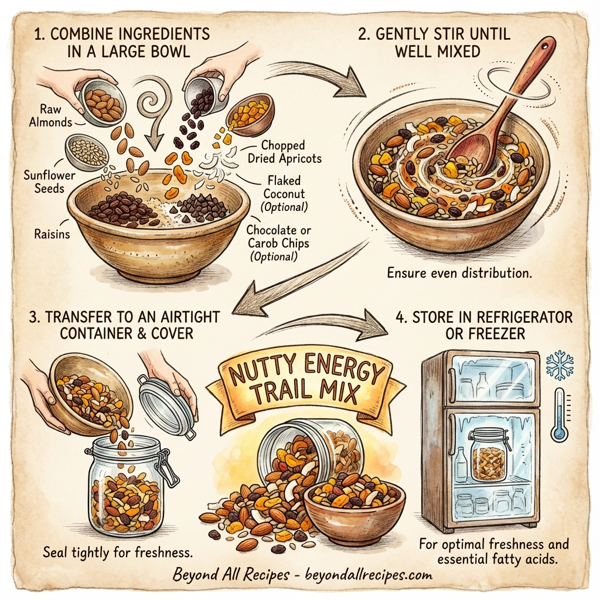 1. COMBINE INGREDIENTS IN A LARGE BOWL

Raw Almonds

Sunflower Seeds

Raisins

Chopped Dried Apricots

Flaked Coconut (Optional)

Chocolate or Carob Chips (Optional)

2. GENTLY STIR UNTIL WELL MIXED

Ensure even distribution.

3. TRANSFER TO AN AIRTIGHT CONTAINER & COVER

Seal tightly for freshness.

NUTTY ENERGY TRAIL MIX

4. STORE IN REFRIGERATOR OR FREEZER

For optimal freshness and essential fatty acids.

Beyond All Recipes - beyondallrecipes.com