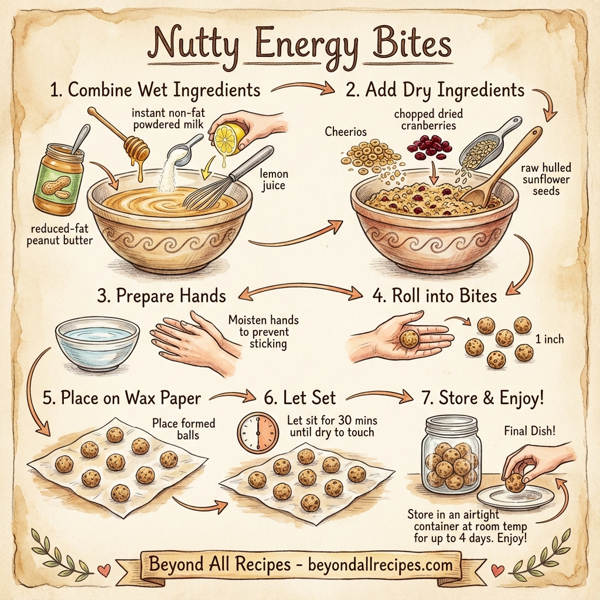 Nutty Energy Bites

1. Combine Wet Ingredients

instant non-fat powdered milk

lemon juice

reduced-fat peanut butter

2. Add Dry Ingredients

Cheerios

chopped dried cranberries

raw hulled sunflower seeds

3. Prepare Hands

Moisten hands to prevent sticking

4. Roll into Bites

1 inch

5. Place on Wax Paper

Place formed balls

6. Let Set

Let sit for 30 mins until dry to touch

7. Store & Enjoy!

Final Dish!

Store in an airtight container at room temp for up to 4 days. Enjoy!

Beyond All Recipes - beyondallrecipes.com