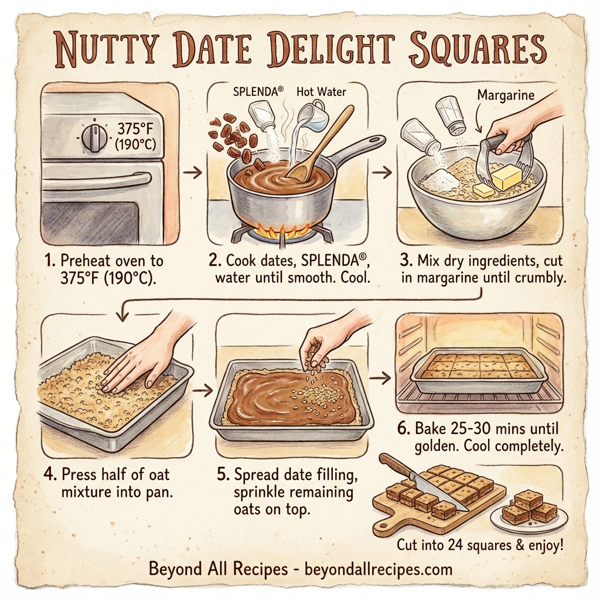 NUTTY DATE DELIGHT SQUARES

375°F (190°C)

1. Preheat oven to 375°F (190°C).

SPLENDA® Hot Water

2. Cook dates, SPLENDA®, water until smooth. Cool.

Margarine

3. Mix dry ingredients, cut in margarine until crumbly.

4. Press half of oat mixture into pan.

5. Spread date filling, sprinkle remaining oats on top.

6. Bake 25-30 mins until golden. Cool completely.

Cut into 24 squares & enjoy!

Beyond All Recipes - beyondallrecipes.com