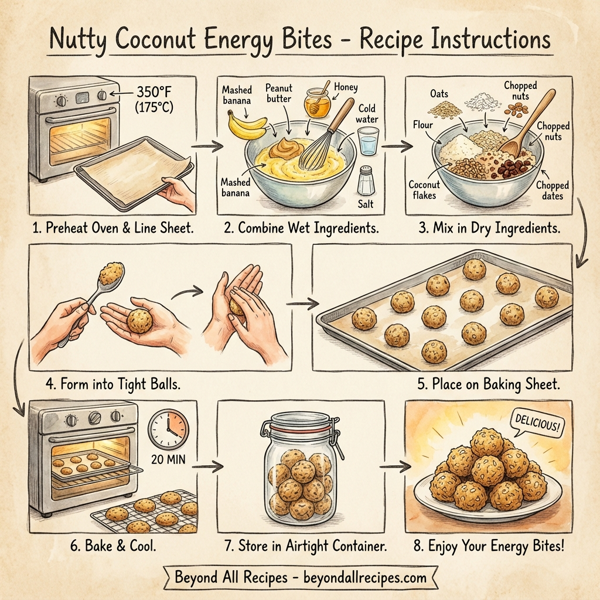 Nutty Coconut Energy Bites - Recipe Instructions

350°F (175°C)

1. Preheat Oven & Line Sheet.

Mashed banana
Peanut butter
Honey
Cold water
Mashed banana
Salt

2. Combine Wet Ingredients.

Oats
Chopped nuts
Flour
Chopped nuts
Coconut flakes
Chopped dates

3. Mix in Dry Ingredients.

4. Form into Tight Balls.

5. Place on Baking Sheet.

20 MIN

6. Bake & Cool.

7. Store in Airtight Container.

DELICIOUS!

8. Enjoy Your Energy Bites!

Beyond All Recipes - beyondallrecipes.com