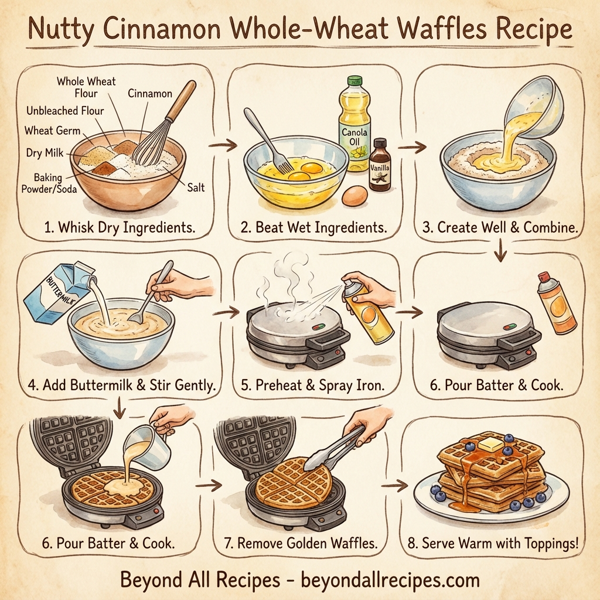 Nutty Cinnamon Whole-Wheat Waffles Recipe

Whole Wheat Flour
Cinnamon
Unbleached Flour
Wheat Germ
Dry Milk
Baking Powder/Soda
Salt

1. Whisk Dry Ingredients.

Canola Oil
Vanilla

2. Beat Wet Ingredients.

3. Create Well & Combine.

BUTTERMILK

4. Add Buttermilk & Stir Gently.

5. Preheat & Spray Iron.

6. Pour Batter & Cook.

6. Pour Batter & Cook.

7. Remove Golden Waffles.

8. Serve Warm with Toppings!

Beyond All Recipes - beyondallrecipes.com